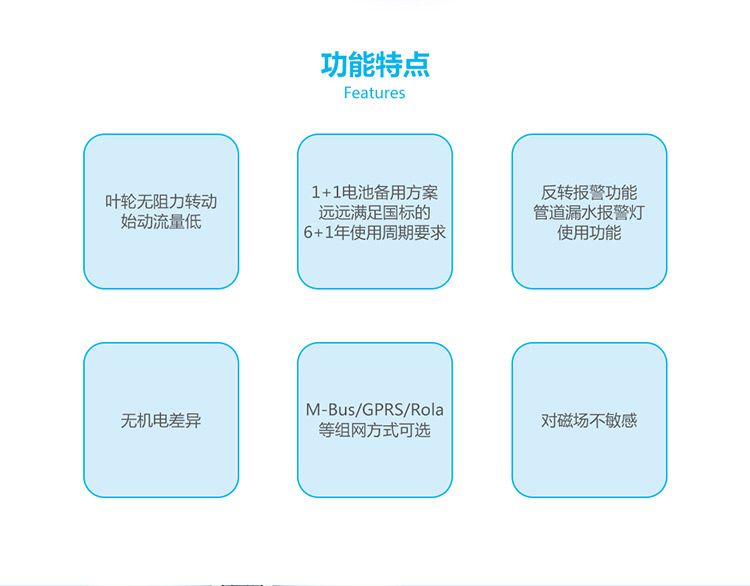 功能特点
Features

叶轮无阻力转动
始动流量低

1+1电池备用方案
远远满足国标的
6+1年使用周期要求

反转报警功能
管道漏水报警灯
使用功能

无机电差异

M-Bus/GPRS/Rola
等组网方式可选

对磁场不敏感